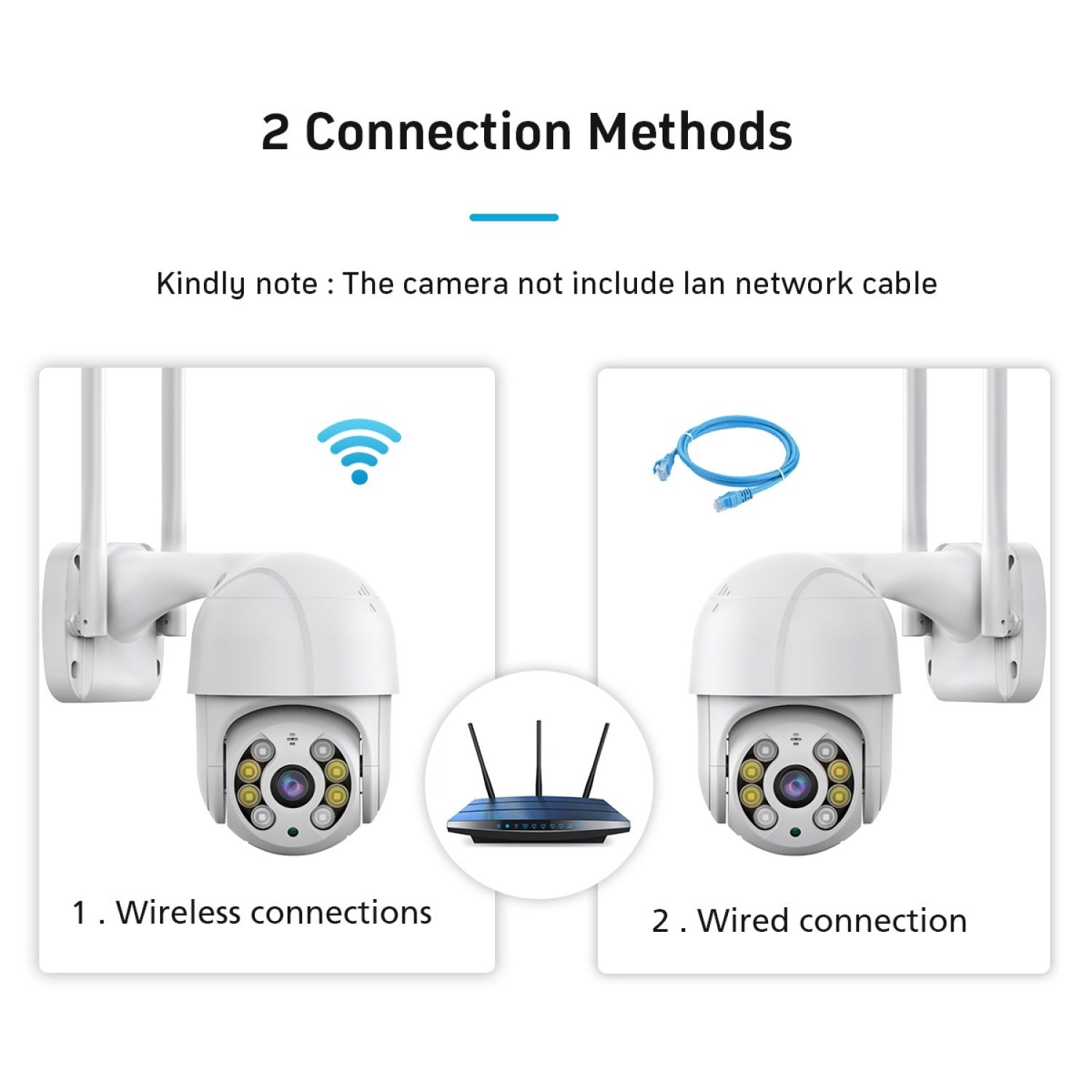 2 Connection Methods

Kindly note : The camera not include lan network cable

1 . Wireless connections

2 . Wired connection