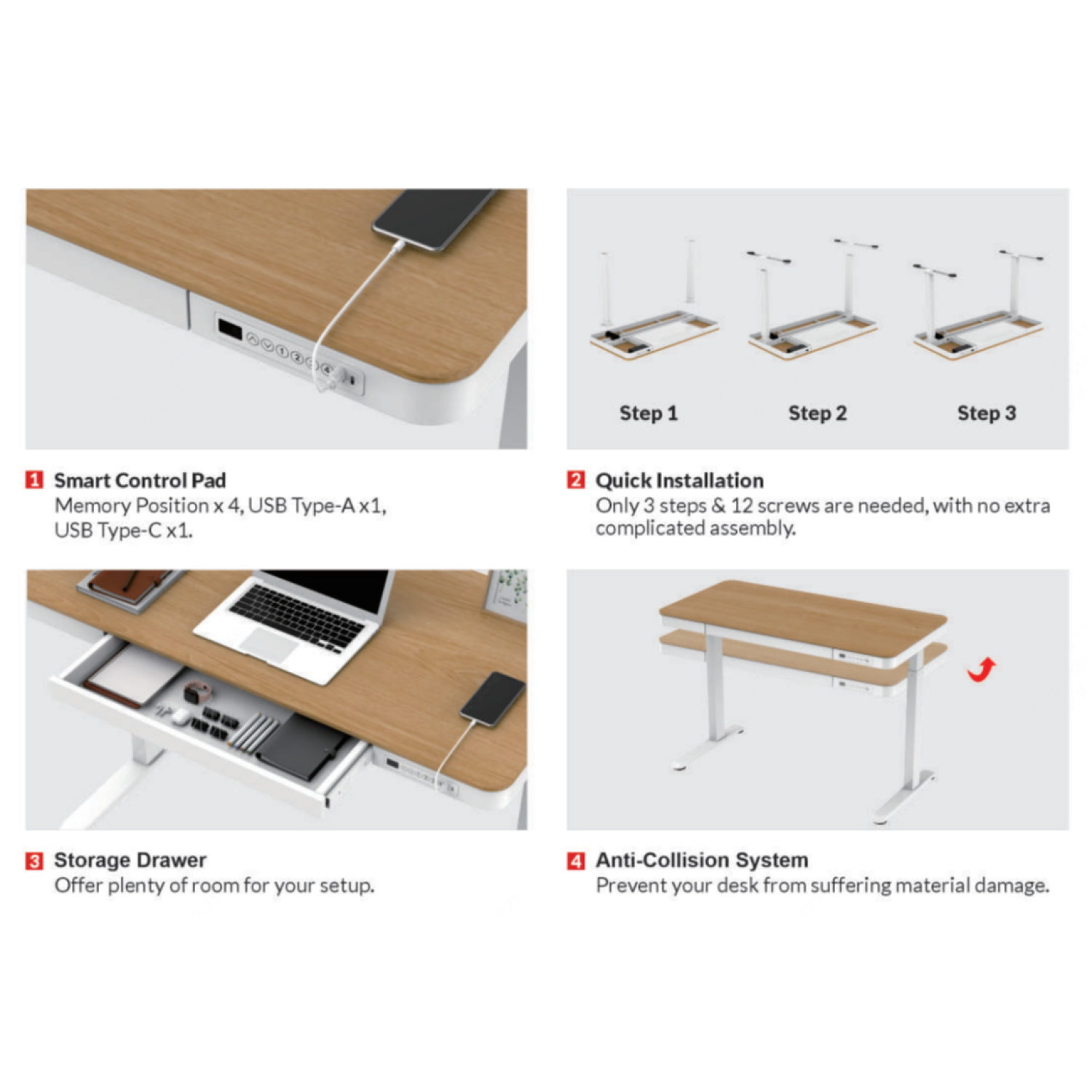 Step 1

Step 2

Step 3

1 Smart Control Pad
Memory Position x 4, USB Type-A x1, USB Type-C x1.

2 Quick Installation
Only 3 steps & 12 screws are needed, with no extra complicated assembly.

3 Storage Drawer
Offer plenty of room for your setup.

4 Anti-Collision System
Prevent your desk from suffering material damage.