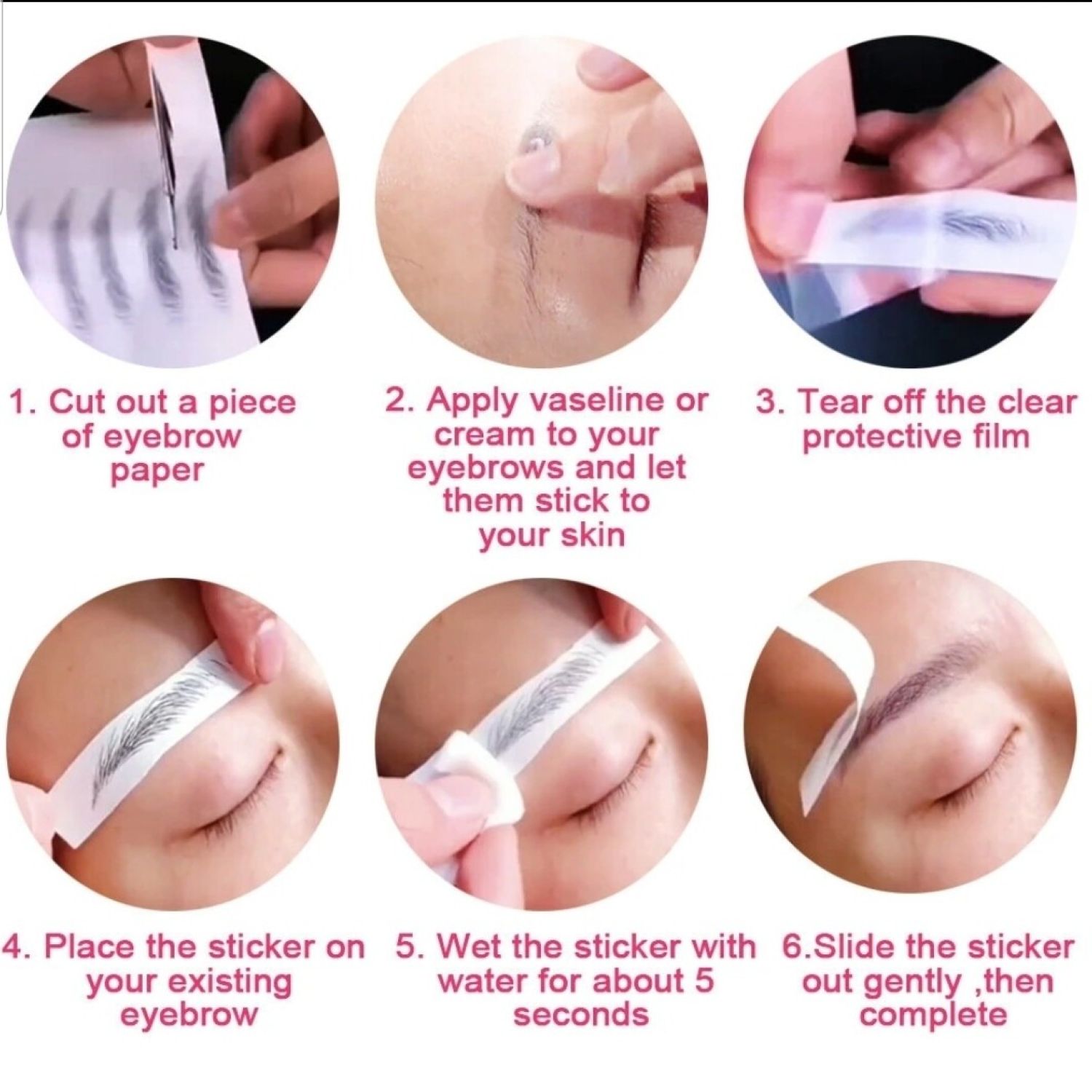 1. Cut out a piece of eyebrow paper

2. Apply vaseline or cream to your eyebrows and let them stick to your skin

3. Tear off the clear protective film

4. Place the sticker on your existing eyebrow

5. Wet the sticker with water for about 5 seconds

6.Slide the sticker out gently ,then complete