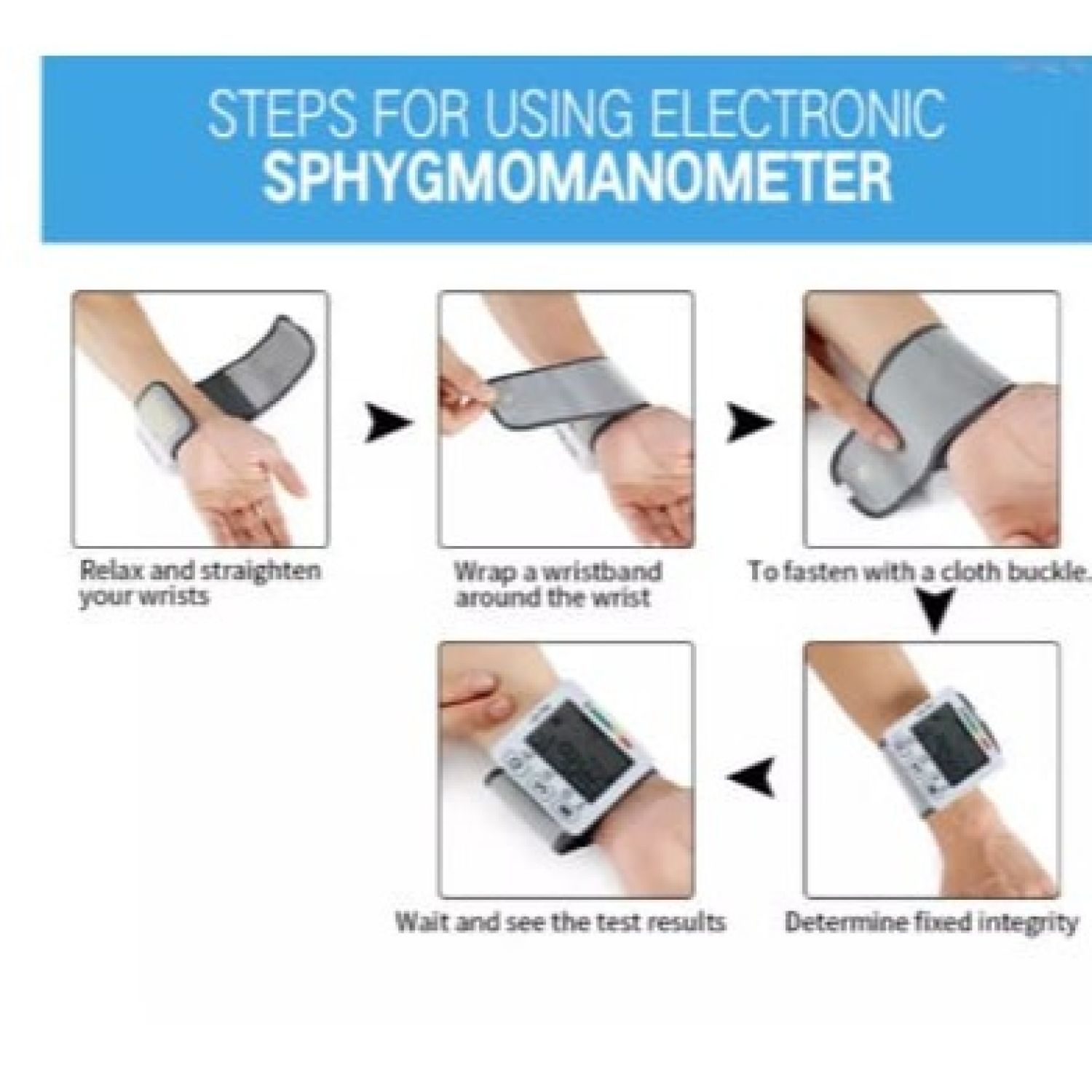 STEPS FOR USING ELECTRONIC
SPHYGMOMANOMETER

Relax and straighten your wrists

Wrap a wristband around the wrist

To fasten with a cloth buckle.

Determine fixed integrity

Wait and see the test results