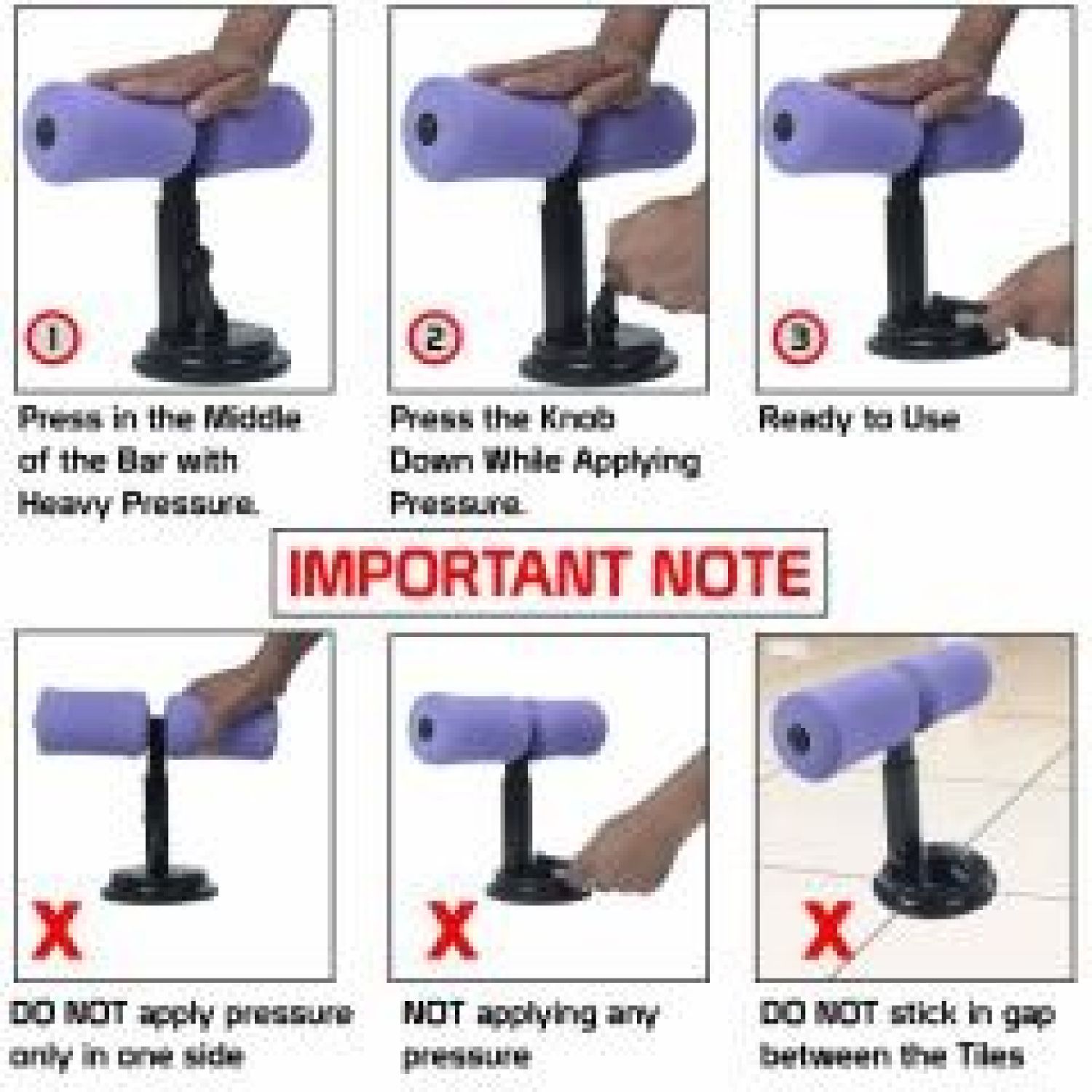 1

Press in the Middle of the Bar with Heavy Pressure.

2

Press the Knob Down While Applying Pressure.

3

Ready to Use

IMPORTANT NOTE

X

DO NOT apply pressure only in one side

X

NOT applying any pressure

X

DO NOT stick in gap between the Tiles